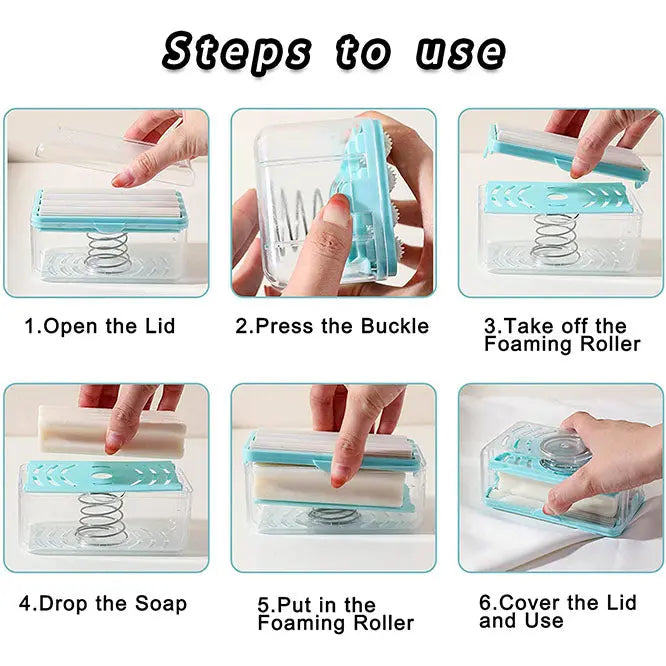 Steps to use

1.Open the Lid

2.Press the Buckle

3.Take off the Foaming Roller

4.Drop the Soap

5.Put in the Foaming Roller

6.Cover the Lid and Use