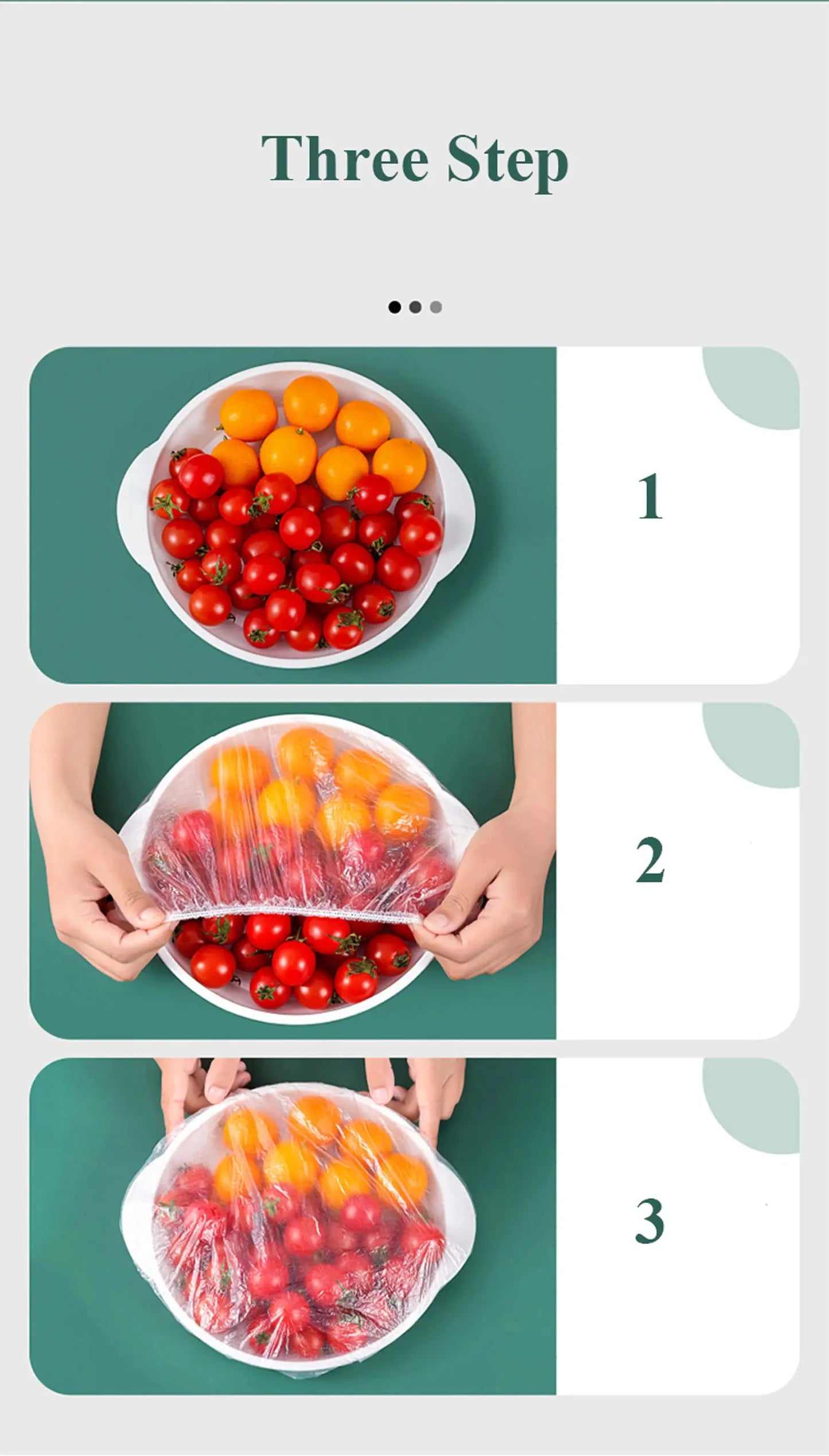 Three Step

1

2

3